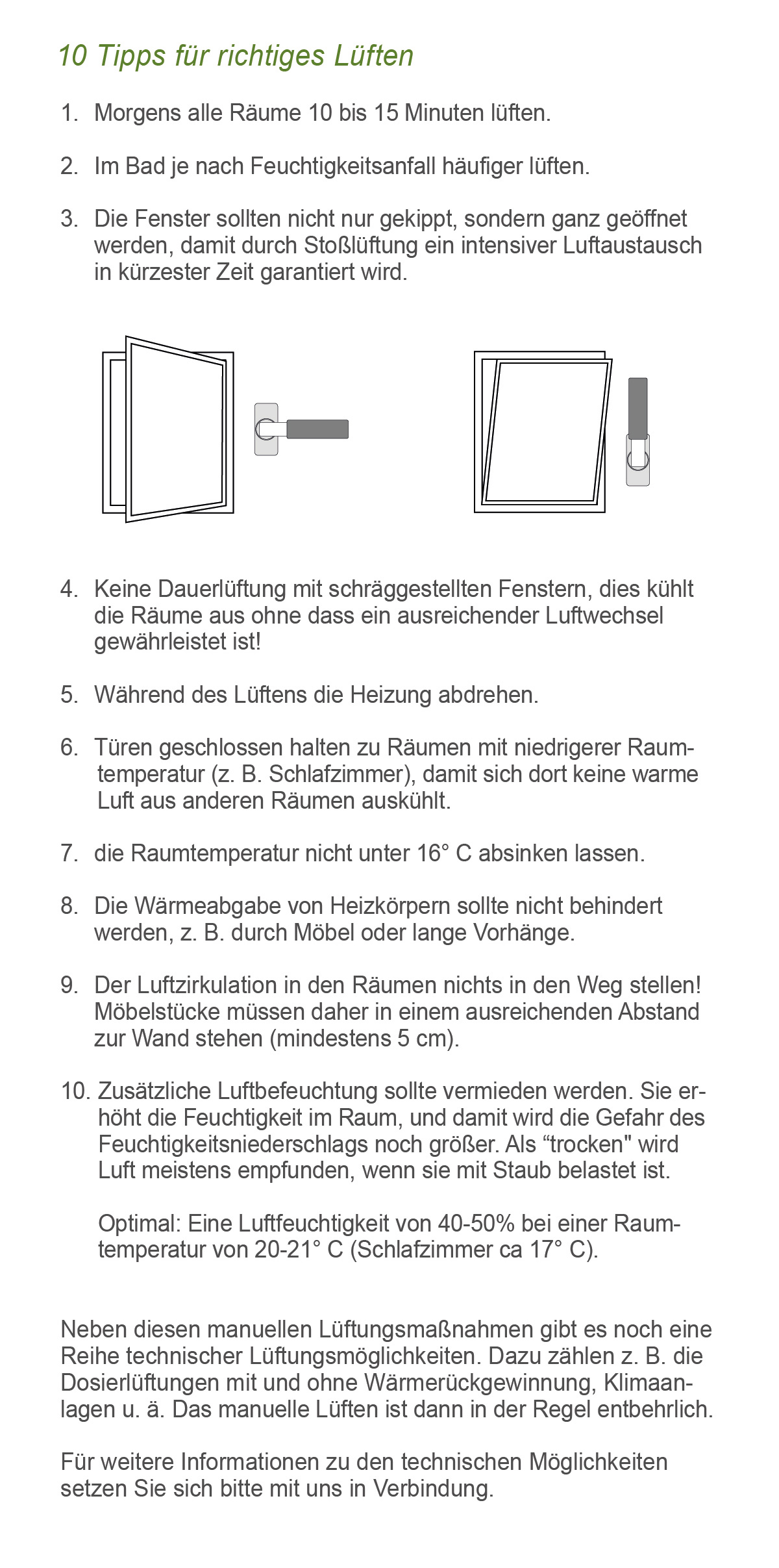 10 Tipps für richtiges Lüften

1. Morgens alle Räume 10 bis 15 Minuten lüften.

2. Im Bad je nach Feuchtigkeitsanfall häufiger lüften.

3. Die Fenster sollten nicht nur gekippt, sondern ganz geöffnet werden, damit durch Stoßlüftung ein intensiver Luftaustausch in kürzester Zeit garantiert wird.

4. Keine Dauerlüftung mit schräggestellten Fenstern, dies kühlt die Räume aus ohne dass ein ausreichender Luftwechsel gewährleistet ist!

5. Während des Lüftens die Heizung abdrehen.

6. Türen geschlossen halten zu Räumen mit niedrigerer Raumtemperatur (z. B. Schlafzimmer), damit sich dort keine warme Luft aus anderen Räumen auskühlt.

7. die Raumtemperatur nicht unter 16° C absinken lassen.

8. Die Wärmeabgabe von Heizkörpern sollte nicht behindert werden, z. B. durch Möbel oder lange Vorhänge.

9. Der Luftzirkulation in den Räumen nichts in den Weg stellen! Möbelstücke müssen daher in einem ausreichenden Abstand zur Wand stehen (mindestens 5 cm).

10. Zusätzliche Luftbefeuchtung sollte vermieden werden. Sie erhöht die Feuchtigkeit im Raum, und damit wird die Gefahr des Feuchtigkeitsniederschlags noch größer. Als “trocken" wird Luft meistens empfunden, wenn sie mit Staub belastet ist.

Optimal: Eine Luftfeuchtigkeit von 40-50% bei einer Raumtemperatur von 20-21° C (Schlafzimmer ca 17° C).

Neben diesen manuellen Lüftungsmaßnahmen gibt es noch eine Reihe technischer Lüftungsmöglichkeiten. Dazu zählen z. B. die Dosierlüftungen mit und ohne Wärmerückgewinnung, Klimaanlagen u. ä. Das manuelle Lüften ist dann in der Regel entbehrlich.

Für weitere Informationen zu den technischen Möglichkeiten setzen Sie sich bitte mit uns in Verbindung.