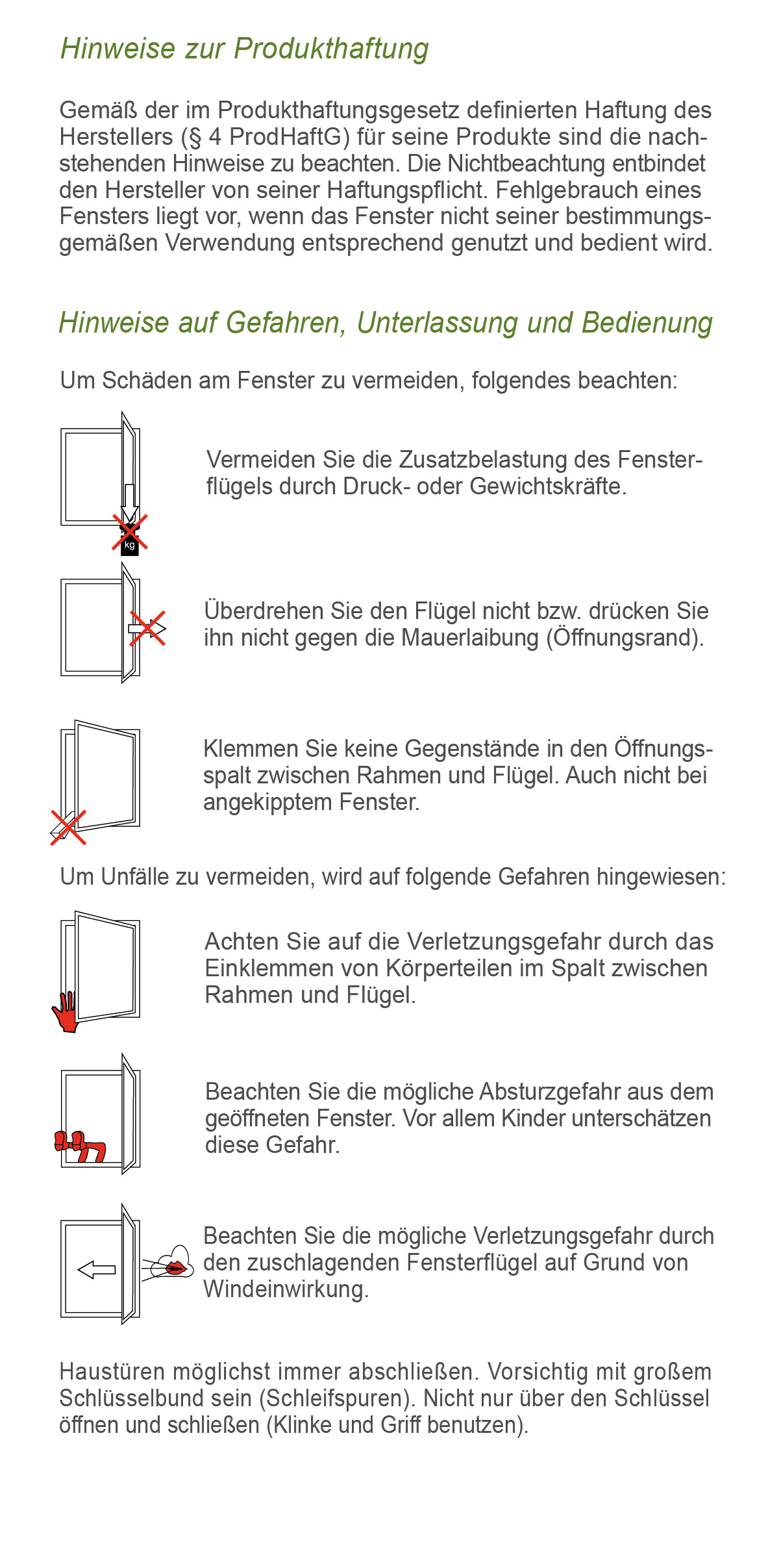 Hinweise zur Produkthaftung

Gemäß der im Produkthaftungsgesetz definierten Haftung des Herstellers (§ 4 ProdHaftG) für seine Produkte sind die nachstehenden Hinweise zu beachten. Die Nichtbeachtung entbindet den Hersteller von seiner Haftungspflicht. Fehlgebrauch eines Fensters liegt vor, wenn das Fenster nicht seiner bestimmungsgemäßen Verwendung entsprechend genutzt und bedient wird.

Hinweise auf Gefahren, Unterlassung und Bedienung

Um Schäden am Fenster zu vermeiden, folgendes beachten:

kg

Vermeiden Sie die Zusatzbelastung des Fensterflügels durch Druck- oder Gewichtskräfte.

Überdrehen Sie den Flügel nicht bzw. drücken Sie ihn nicht gegen die Mauerlaibung (Öffnungsrand).

Klemmen Sie keine Gegenstände in den Öffnungsspalt zwischen Rahmen und Flügel. Auch nicht bei angekipptem Fenster.

Um Unfälle zu vermeiden, wird auf folgende Gefahren hingewiesen:

Achten Sie auf die Verletzungsgefahr durch das Einklemmen von Körperteilen im Spalt zwischen Rahmen und Flügel.

Beachten Sie die mögliche Absturzgefahr aus dem geöffneten Fenster. Vor allem Kinder unterschätzen diese Gefahr.

Beachten Sie die mögliche Verletzungsgefahr durch den zuschlagenden Fensterflügel auf Grund von Windeinwirkung.

Haustüren möglichst immer abschließen. Vorsichtig mit großem Schlüsselbund sein (Schleifspuren). Nicht nur über den Schlüssel öffnen und schließen (Klinke und Griff benutzen).